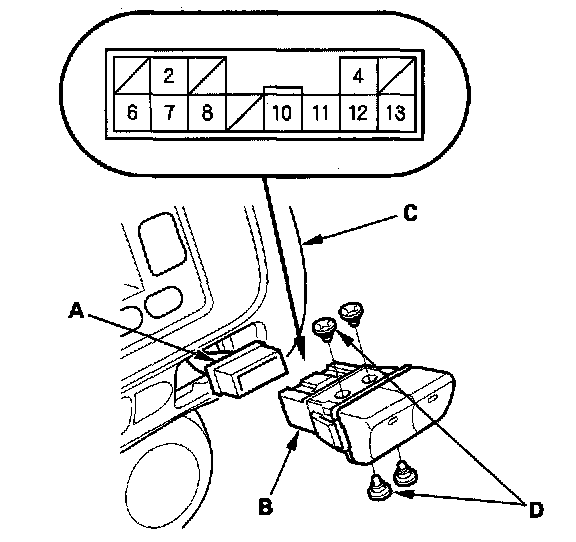 2
4
6
7
8
10
11
12
13
C
A
B
D