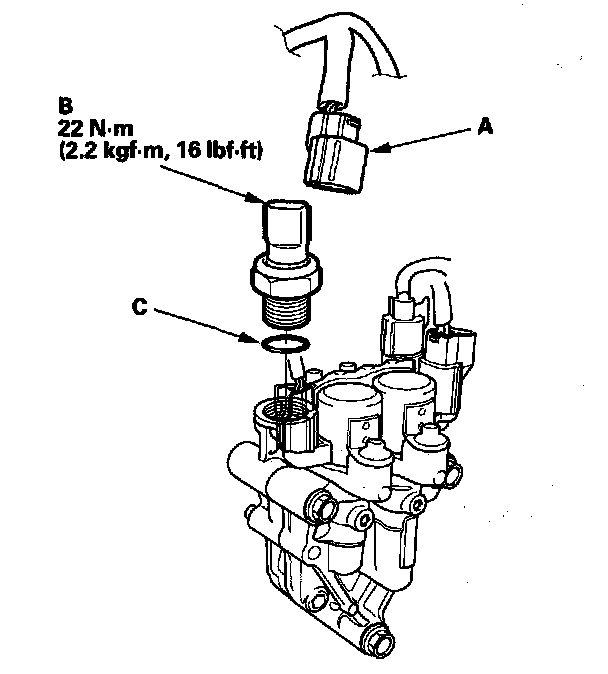 B
22 N·m
(2.2 kgf·m, 16 lbf·ft)

A

C