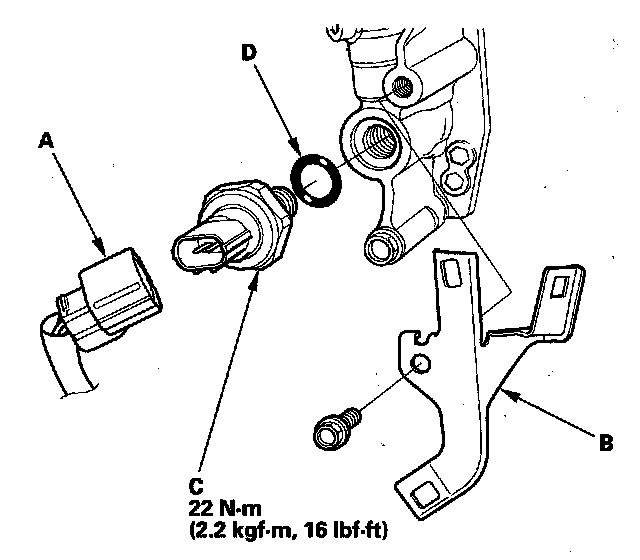 D

A

B

C
22 N·m
(2.2 kgf·m, 16 lbf·ft)