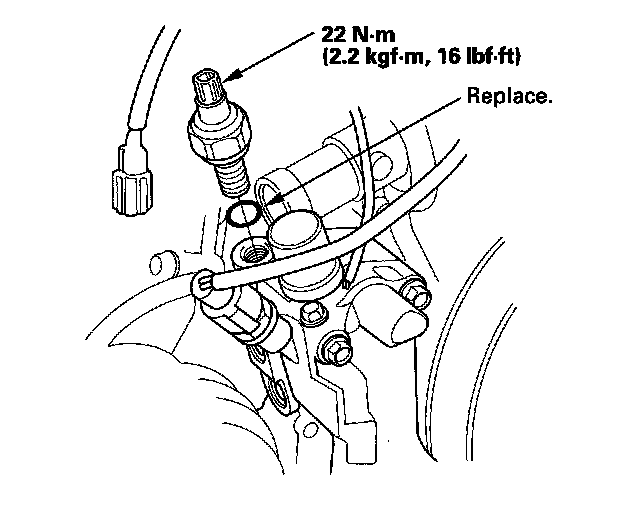 22 N·m
(2.2 kgf·m, 16 lbf·ft)

Replace.