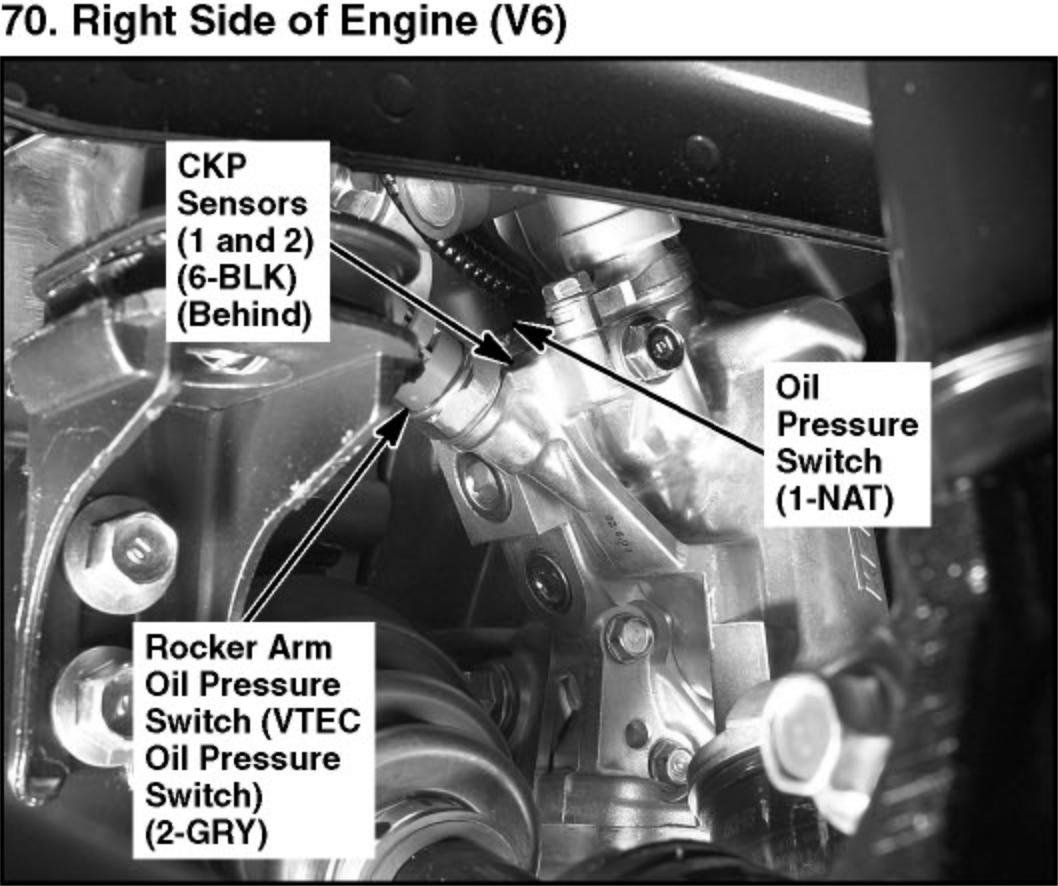 70. Right Side of Engine (V6)

CKP Sensors (1 and 2) (6-BLK) (Behind)

Oil Pressure Switch (1-NAT)

Rocker Arm Oil Pressure Switch (VTEC Oil Pressure Switch) (2-GRY)