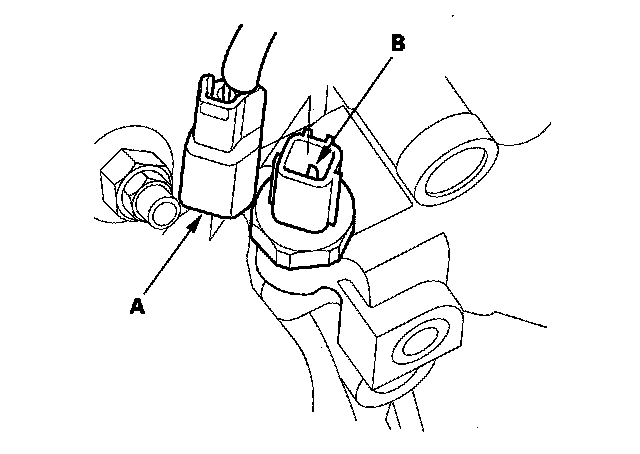 B

A