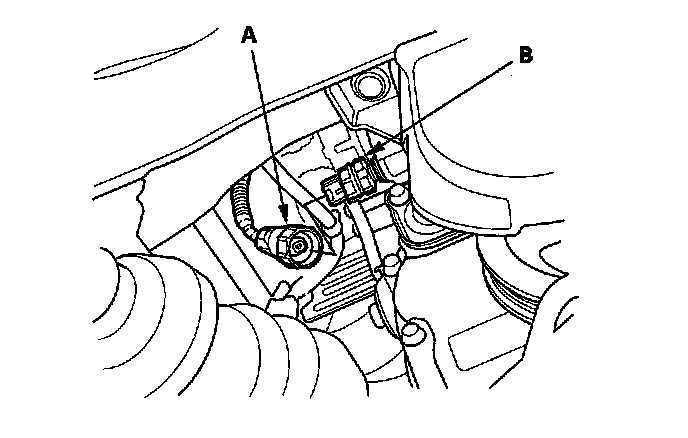 A

B