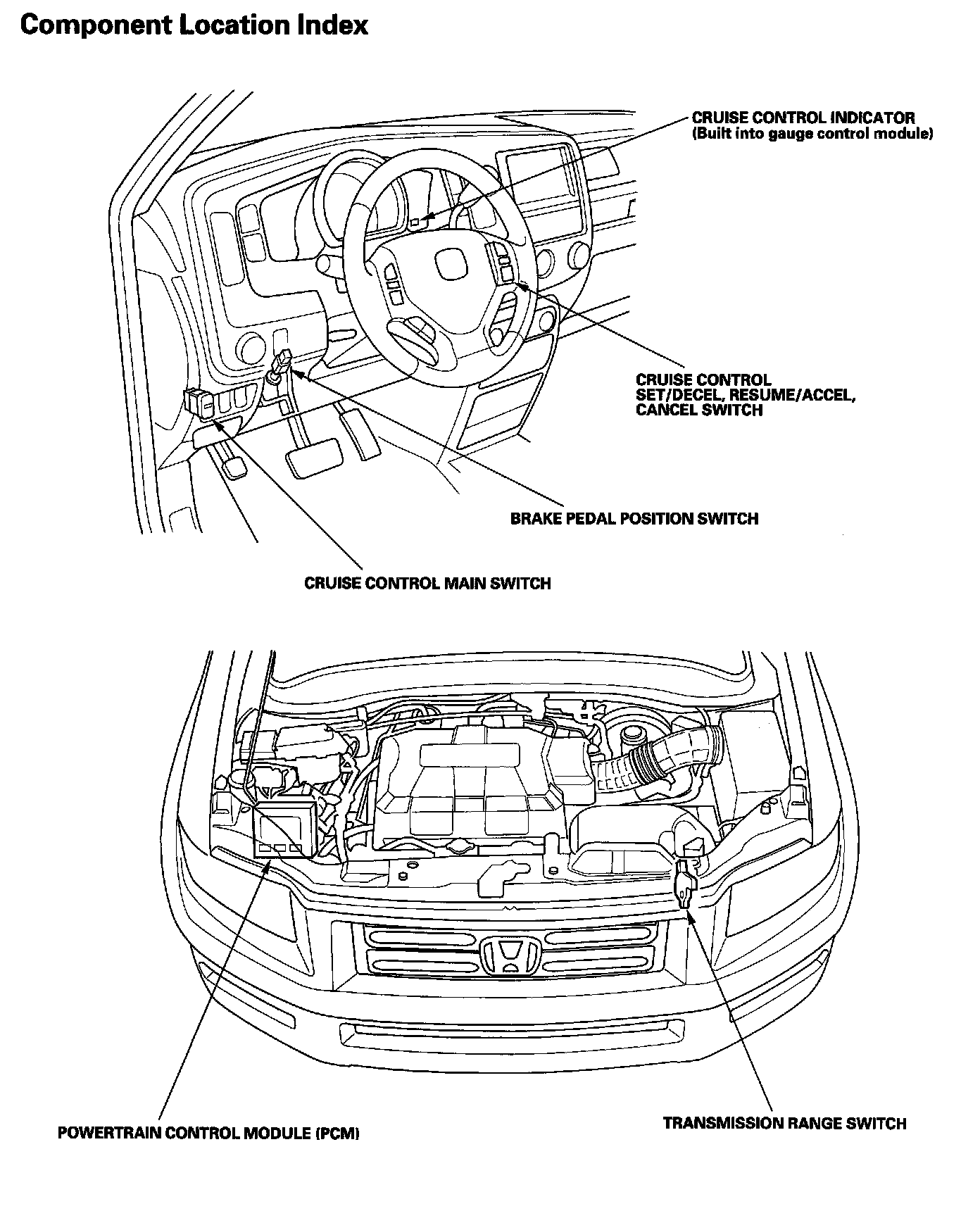 Component Location Index

CRUISE CONTROL INDICATOR
(Built into gauge control module)

CRUISE CONTROL
SET/DECEL, RESUME/ACCEL,
CANCEL SWITCH

BRAKE PEDAL POSITION SWITCH

CRUISE CONTROL MAIN SWITCH

POWERTRAIN CONTROL MODULE (PCM)

TRANSMISSION RANGE SWITCH