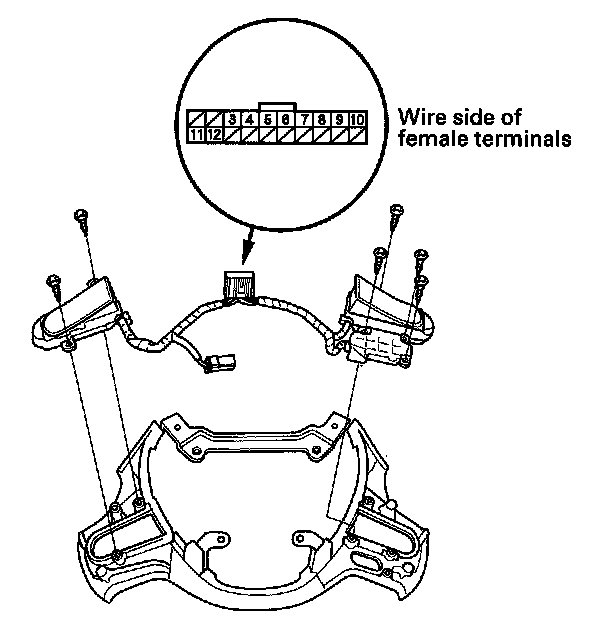 3 4 5 6 7 8 9 10
11 12

Wire side of female terminals