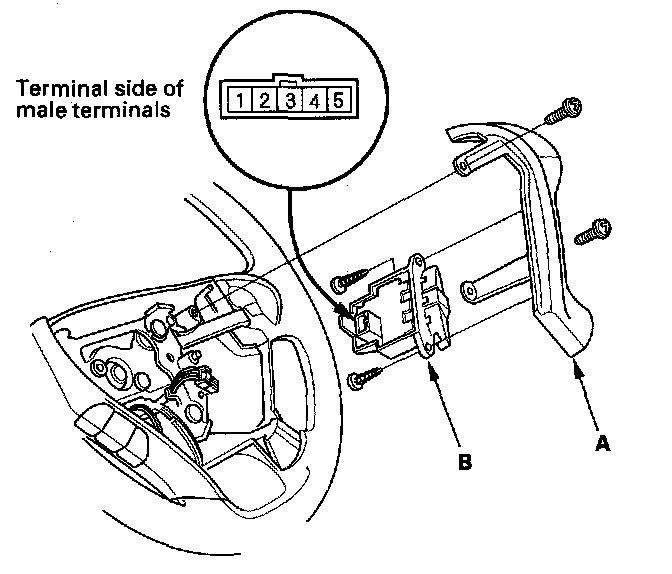 Terminal side of male terminals

1 2 3 4 5

B

A