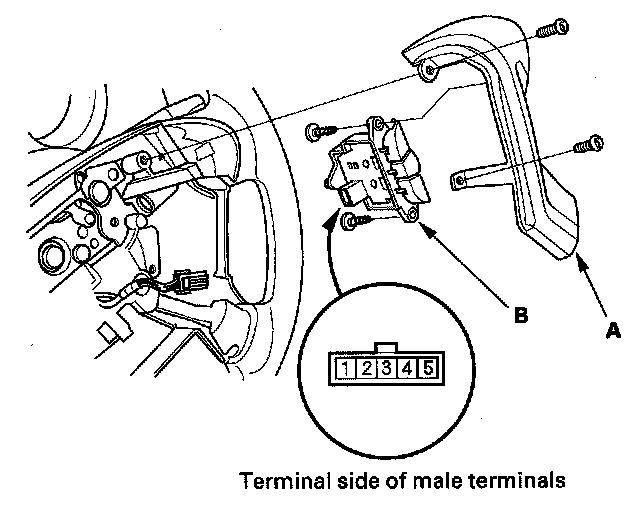 B

A

1 2 3 4 5

Terminal side of male terminals