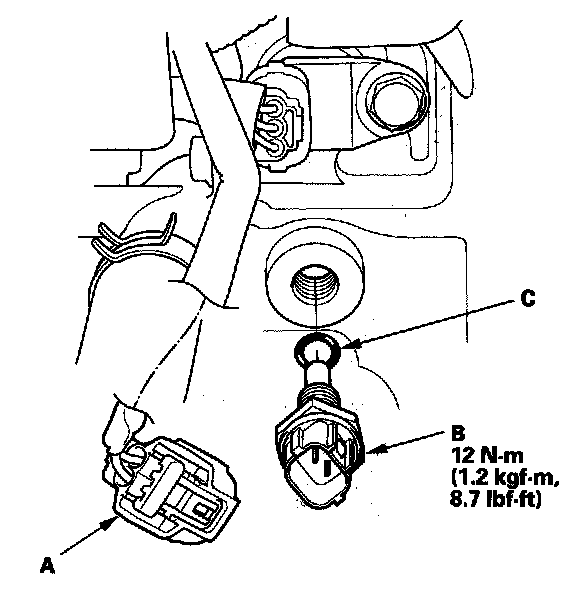 C

B
12 N·m
(1.2 kgf·m,
8.7 lbf·ft)

A