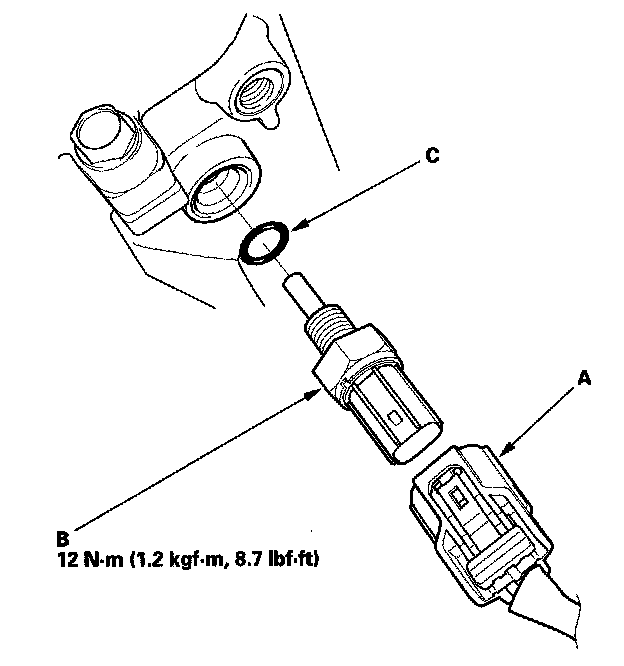 C

A

B
12 N·m (1.2 kgf·m, 8.7 lbf·ft)