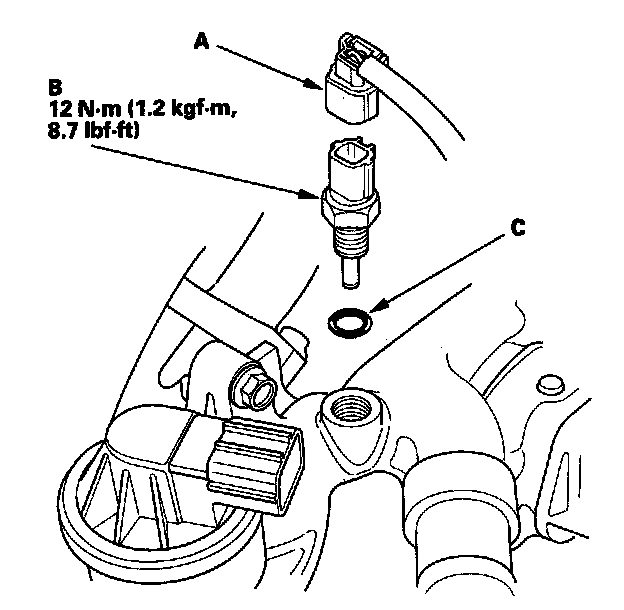 A

B
12 N·m (1.2 kgf·m, 8.7 lbf·ft)

C