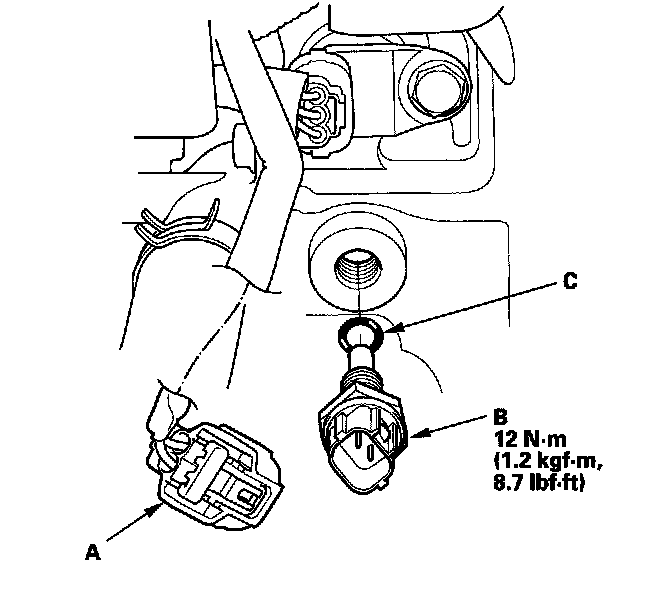 C

B
12 N·m
(1.2 kgf·m,
8.7 lbf·ft)

A