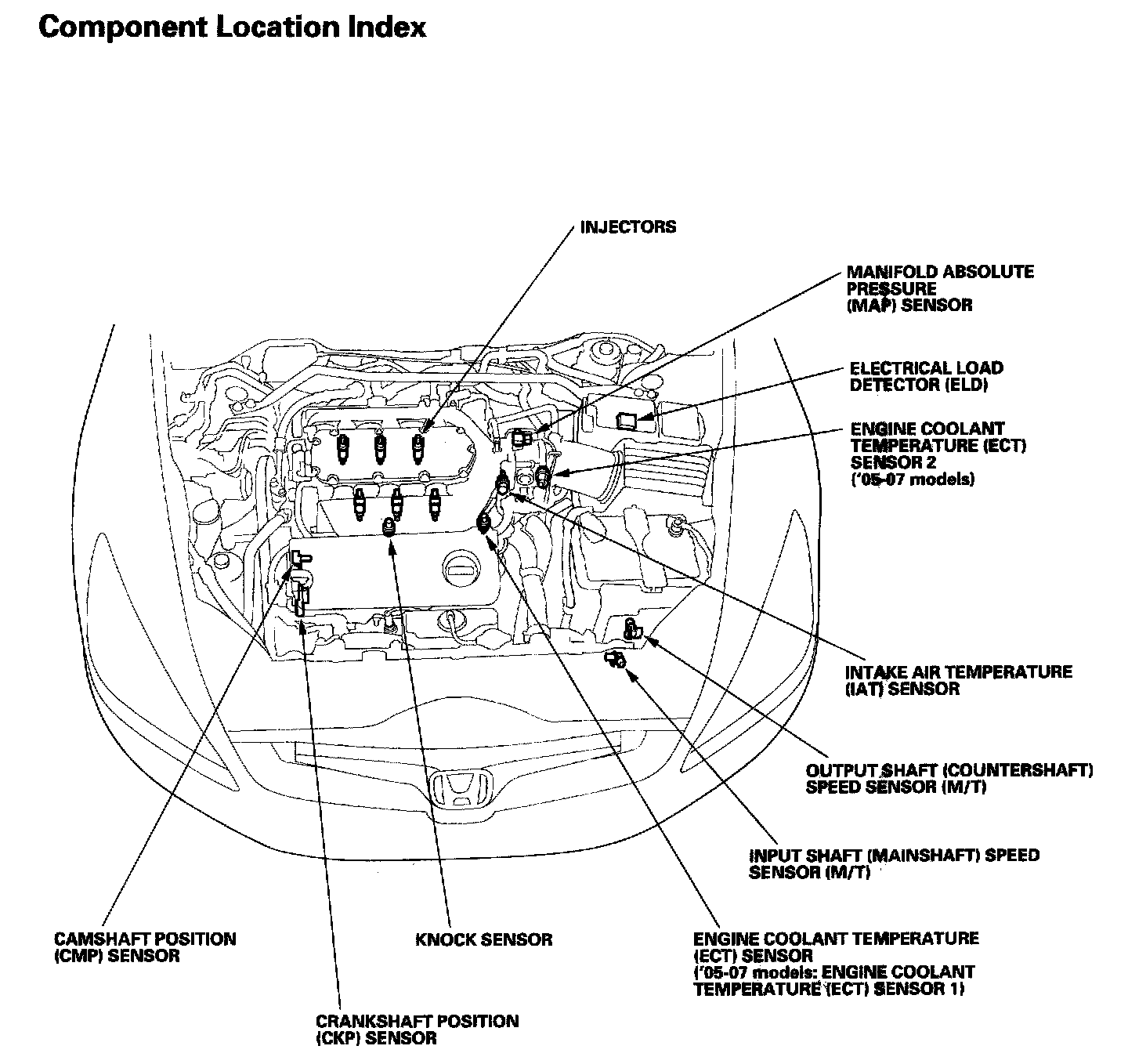 Component Location Index

INJECTORS

MANIFOLD ABSOLUTE PRESSURE (MAP) SENSOR

ELECTRICAL LOAD DETECTOR (ELD)

ENGINE COOLANT TEMPERATURE (ECT) SENSOR 2 ('05-07 models)

INTAKE AIR TEMPERATURE (IAT) SENSOR

OUTPUT SHAFT (COUNTERSHAFT) SPEED SENSOR (M/T)

INPUT SHAFT (MAINSHAFT) SPEED SENSOR (M/T)

CAMSHAFT POSITION (CMP) SENSOR

KNOCK SENSOR

ENGINE COOLANT TEMPERATURE (ECT) SENSOR ('05-07 models: ENGINE COOLANT TEMPERATURE (ECT) SENSOR 1)

CRANKSHAFT POSITION (CKP) SENSOR