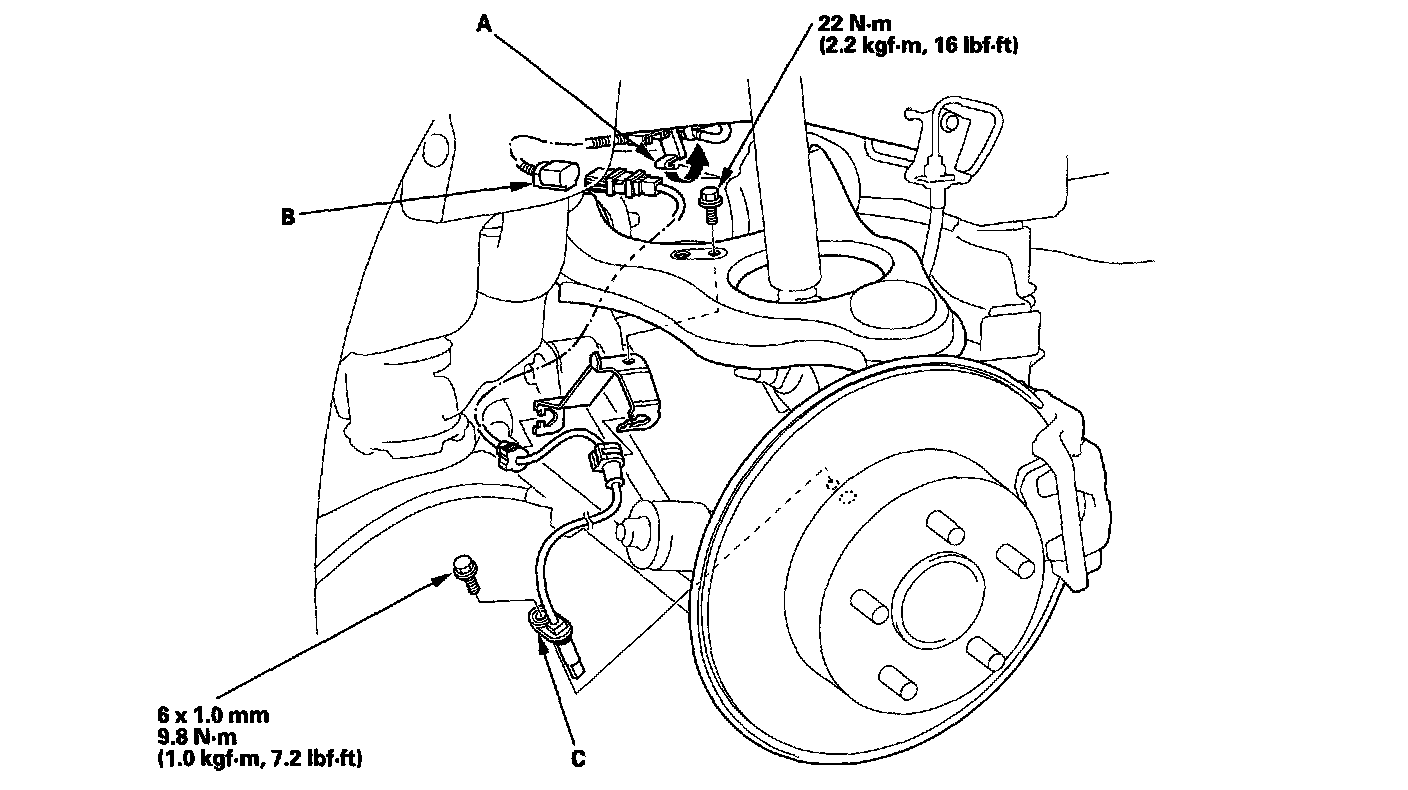 A

22 N·m
(2.2 kgf·m, 16 lbf·ft)

B

6 x 1.0 mm
9.8 N·m
(1.0 kgf·m, 7.2 lbf·ft)

C