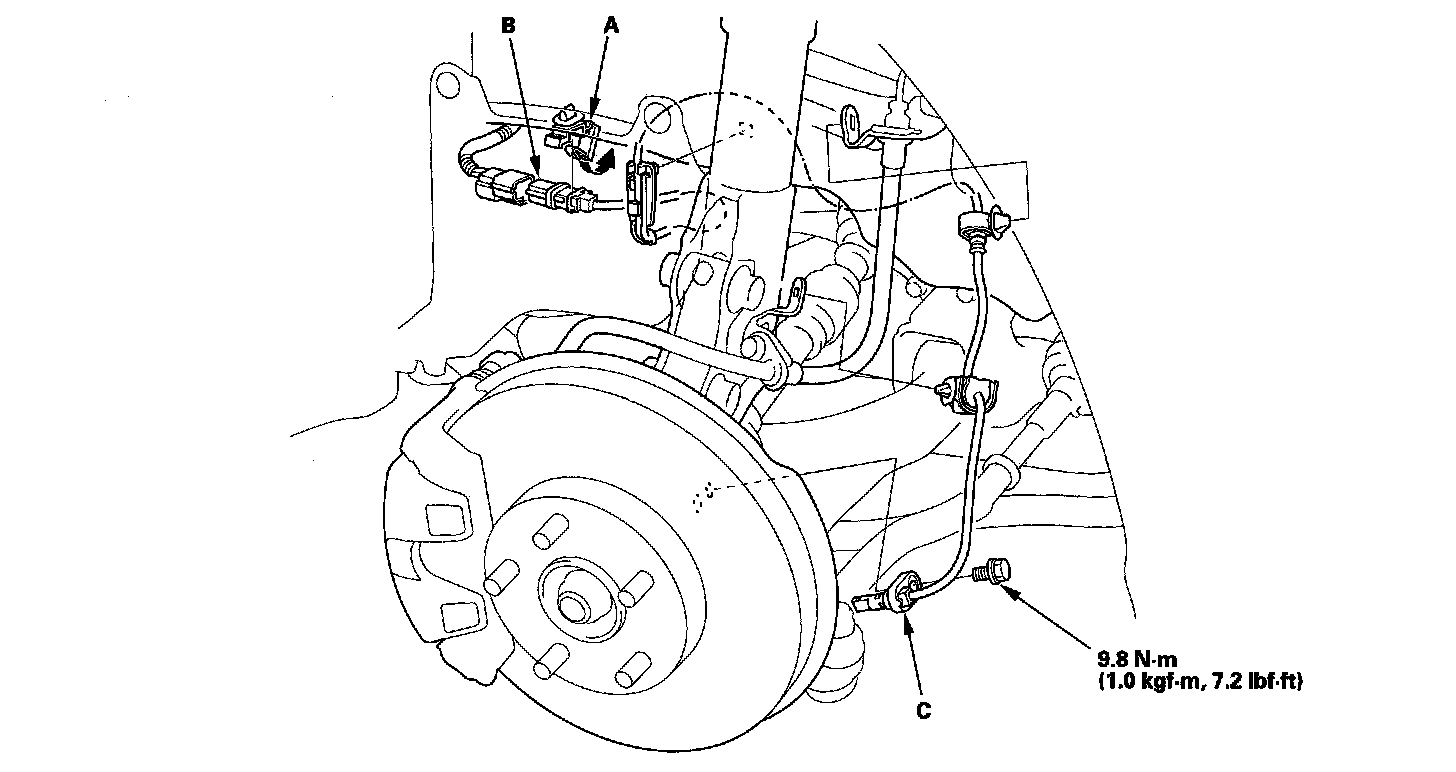 B
A
9.8 N·m
(1.0 kgf·m, 7.2 lbf·ft)
C