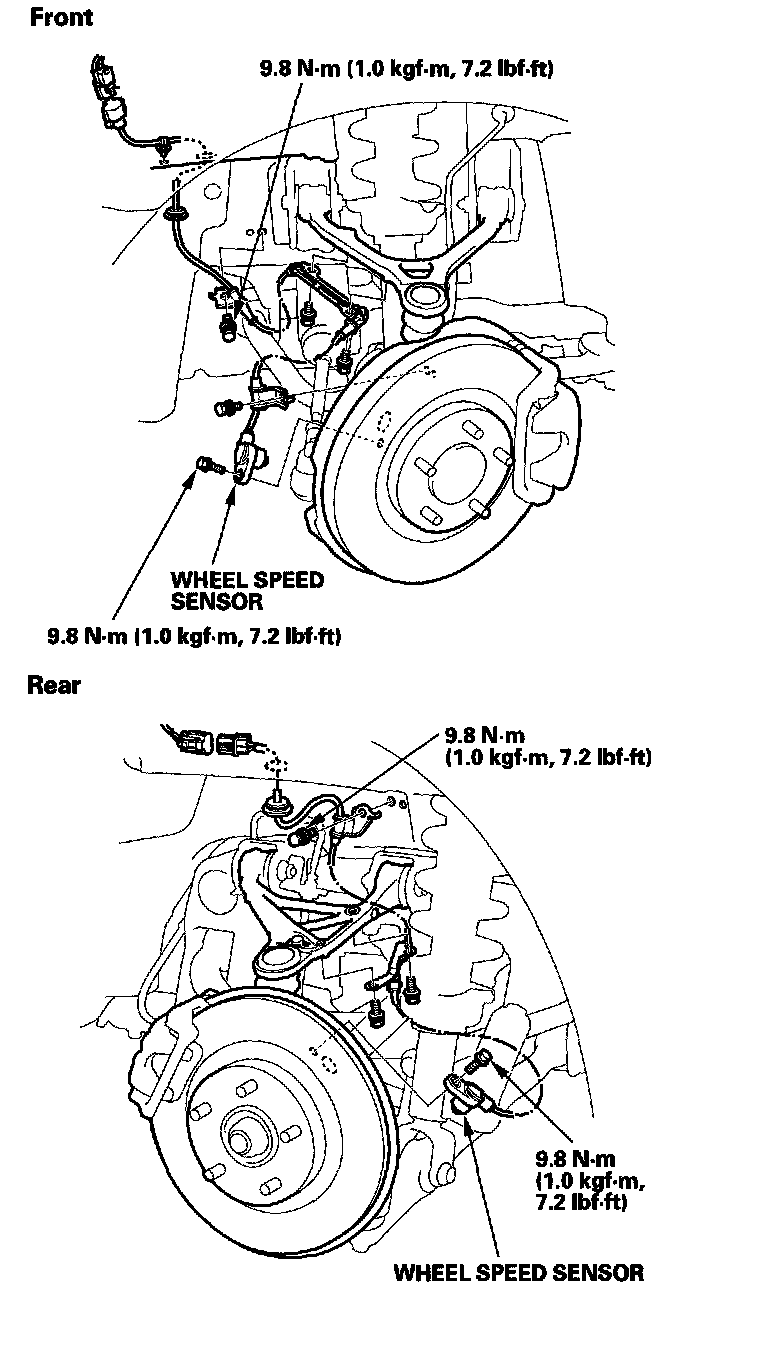 Front

9.8 N·m (1.0 kgf·m, 7.2 lbf·ft)

WHEEL SPEED SENSOR

9.8 N·m (1.0 kgf·m, 7.2 lbf·ft)

Rear

9.8 N·m (1.0 kgf·m, 7.2 lbf·ft)

9.8 N·m (1.0 kgf·m, 7.2 lbf·ft)

WHEEL SPEED SENSOR