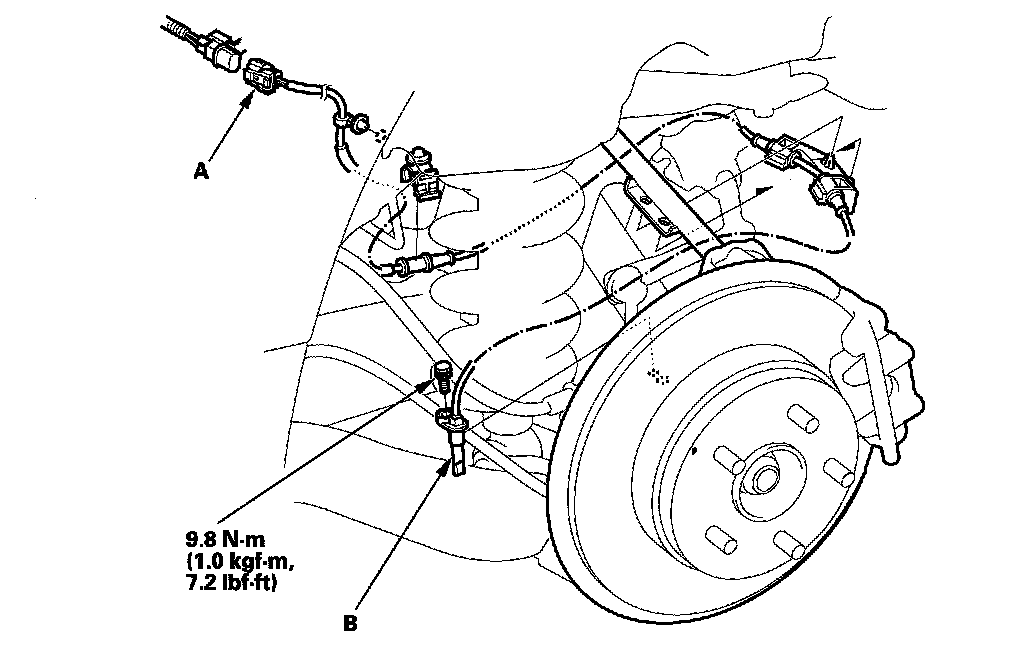 A

9.8 N·m
(1.0 kgf·m,
7.2 lbf·ft)

B