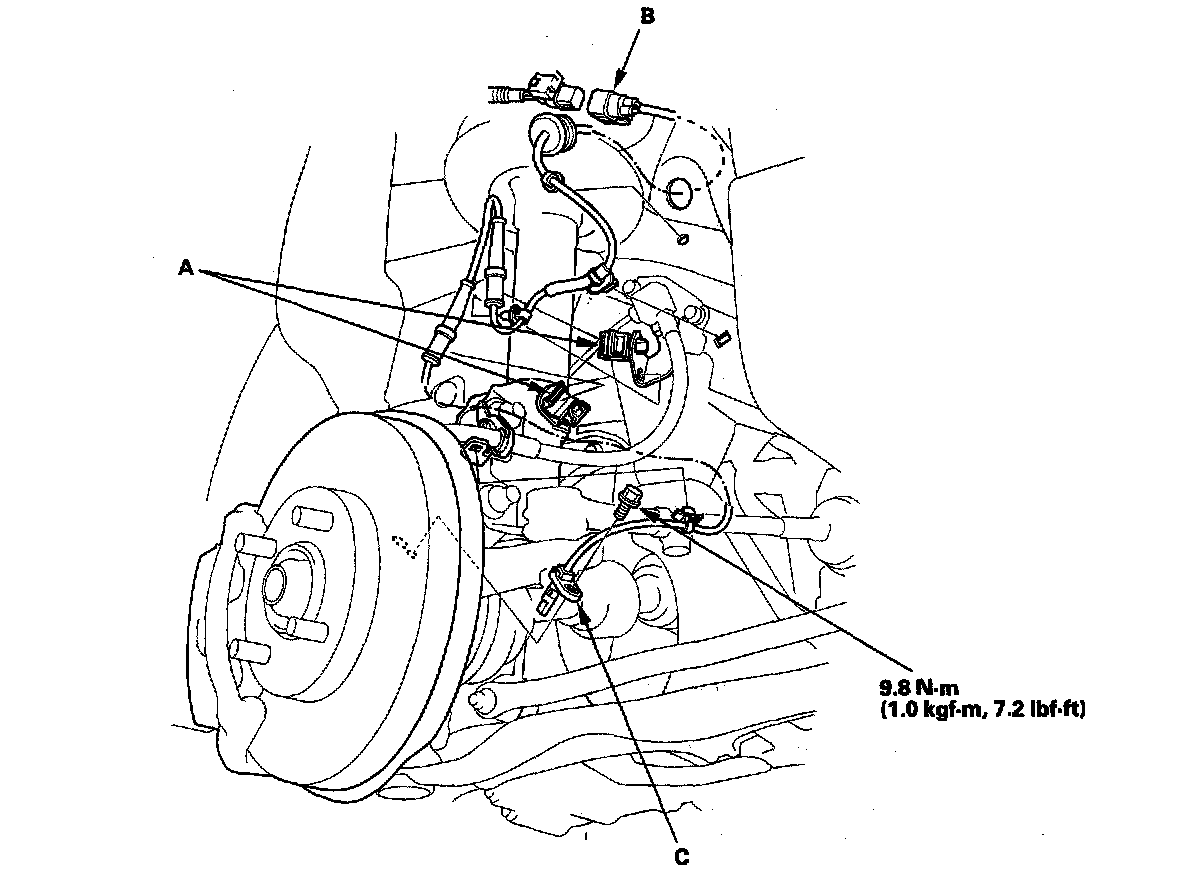 B

A

9.8 N·m
(1.0 kgf·m, 7.2 lbf·ft)

C