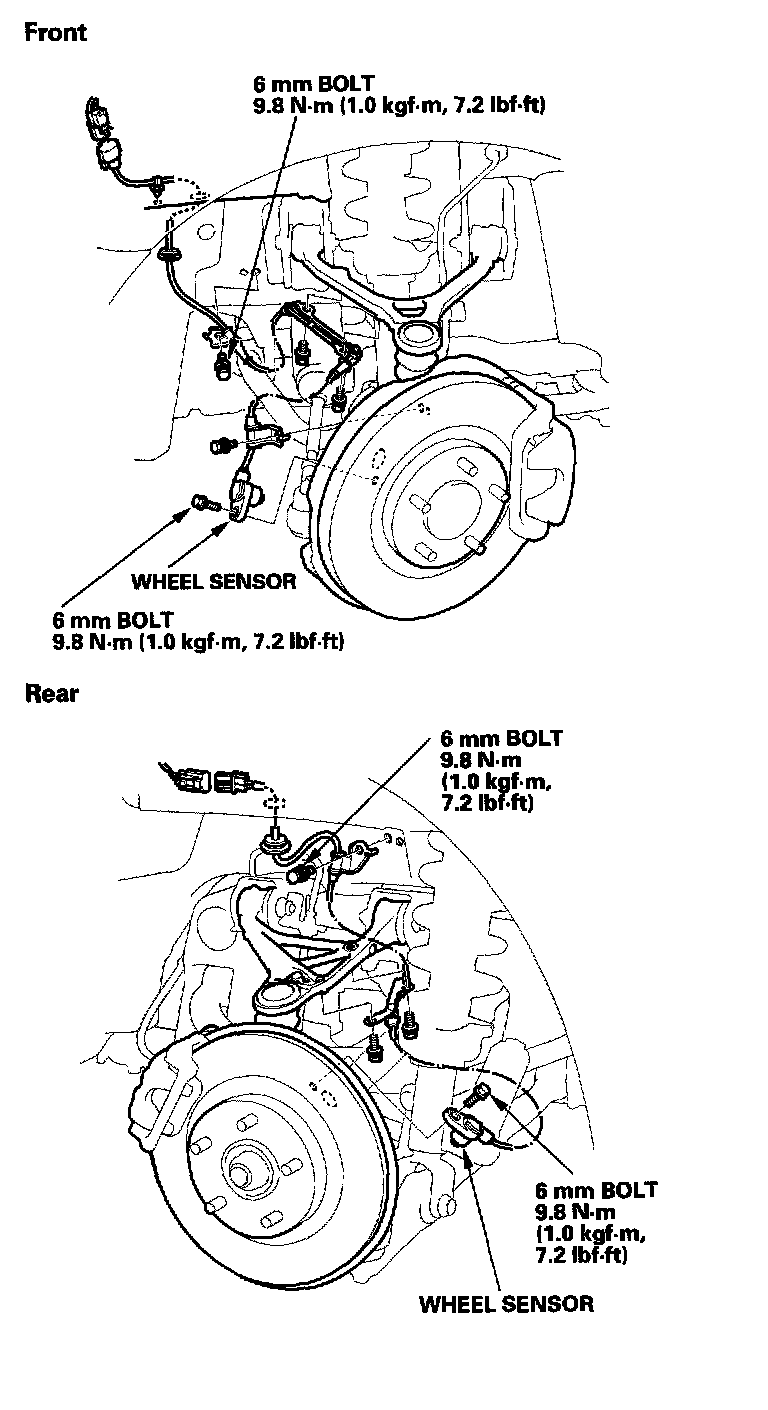 Front

6 mm BOLT
9.8 N·m (1.0 kgf·m, 7.2 lbf·ft)

WHEEL SENSOR

6 mm BOLT
9.8 N·m (1.0 kgf·m, 7.2 lbf·ft)

Rear

6 mm BOLT
9.8 N·m
(1.0 kgf·m,
7.2 lbf·ft)

6 mm BOLT
9.8 N·m
(1.0 kgf·m,
7.2 lbf·ft)

WHEEL SENSOR