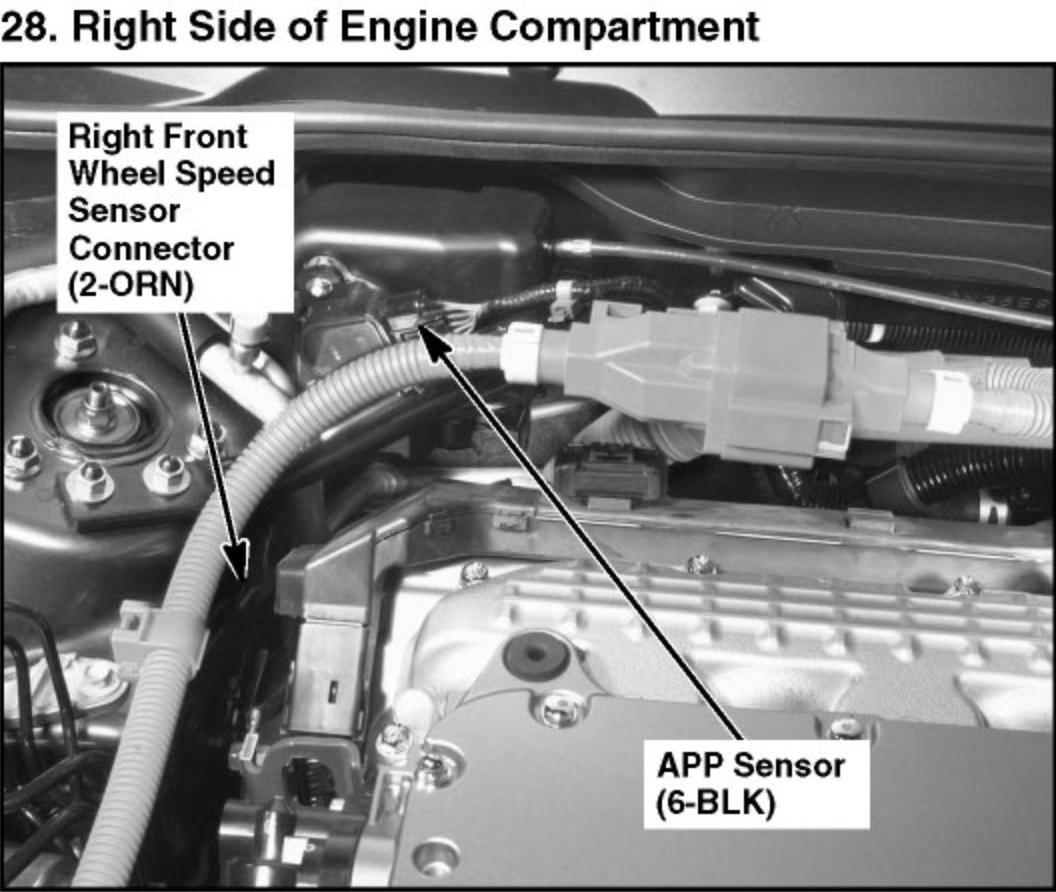 28. Right Side of Engine Compartment

Right Front Wheel Speed Sensor Connector (2-ORN)

APP Sensor (6-BLK)