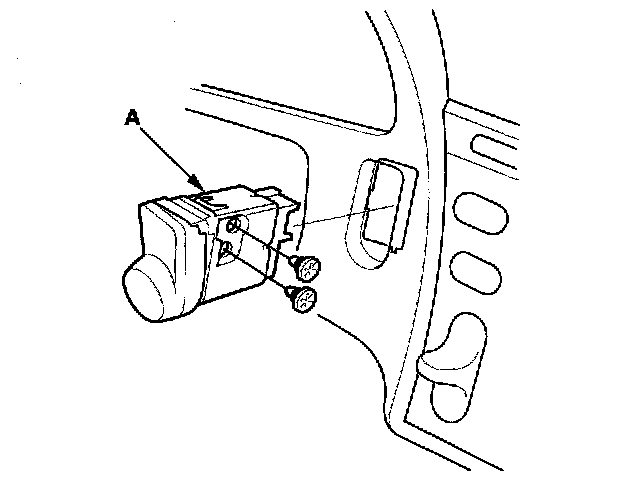 A