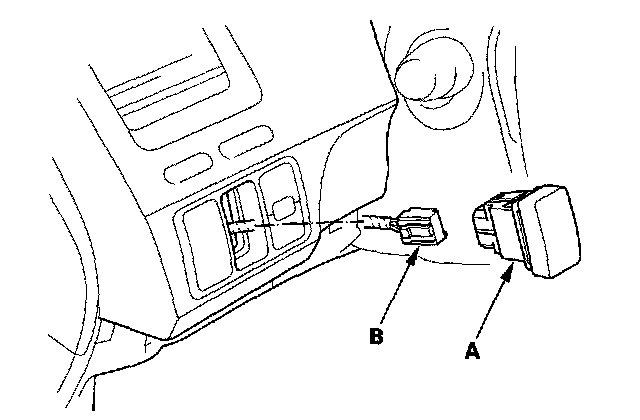 B
A