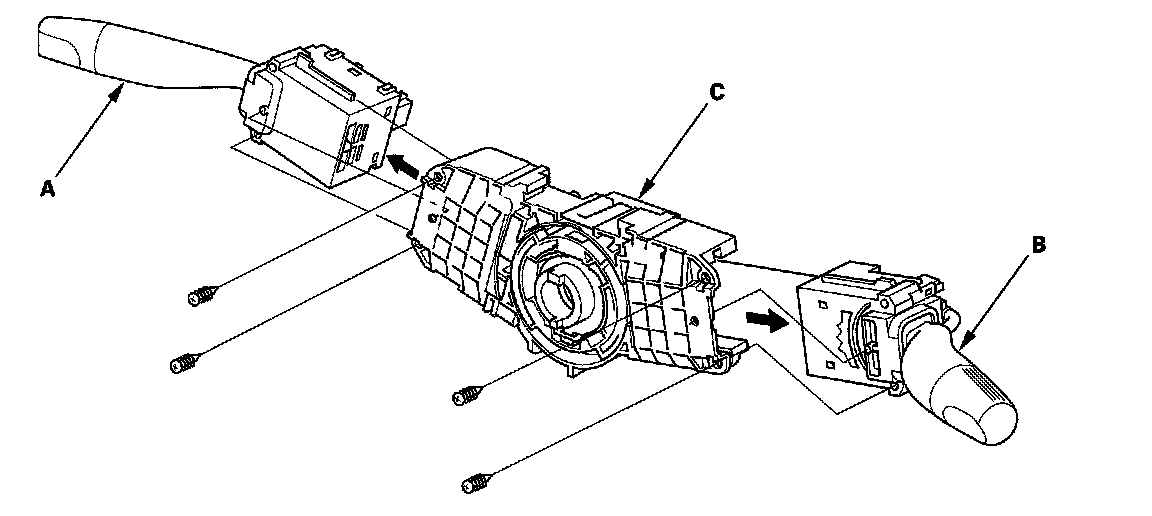 A

C

B