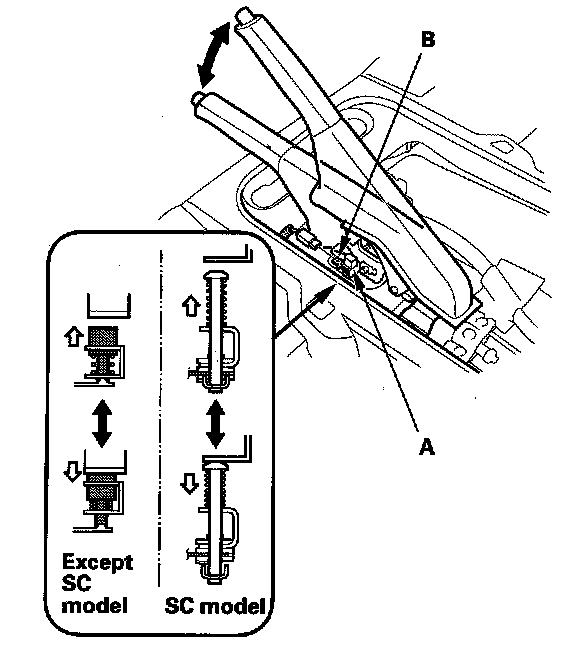 B

A

Except SC model

SC model