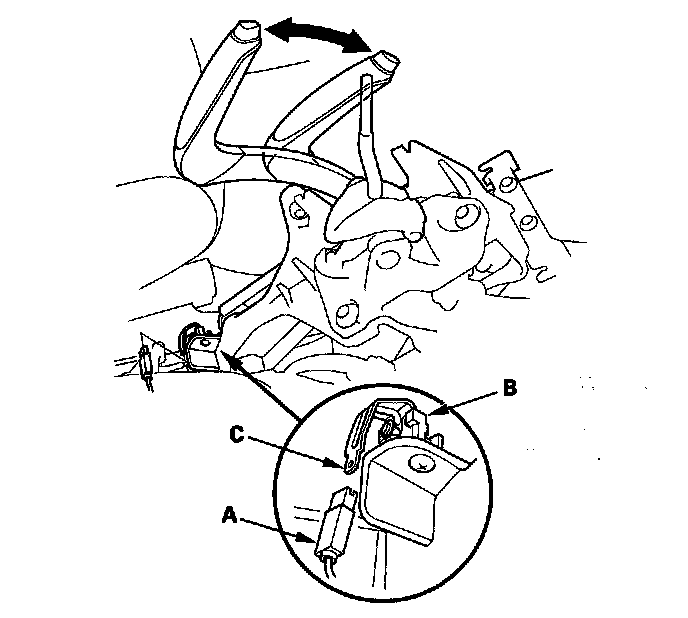 B
C
A