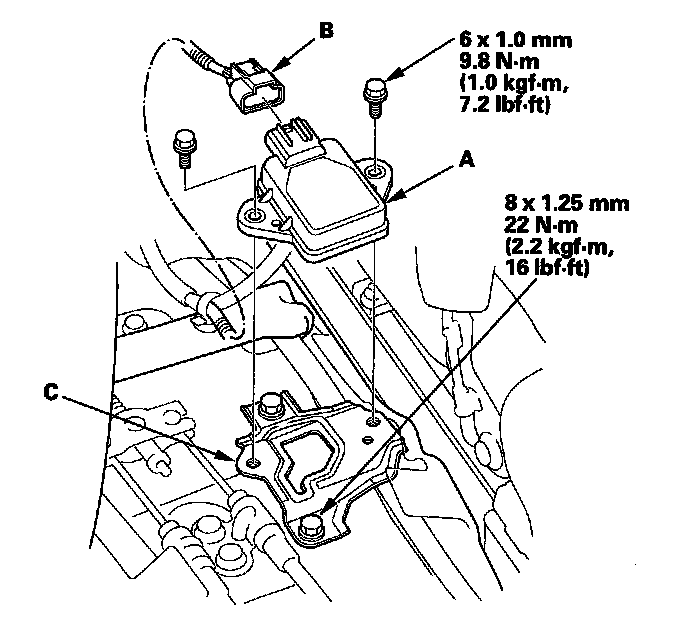 B

6 x 1.0 mm
9.8 N·m
(1.0 kgf·m,
7.2 lbf·ft)

A

8 x 1.25 mm
22 N·m
(2.2 kgf·m,
16 lbf·ft)

C