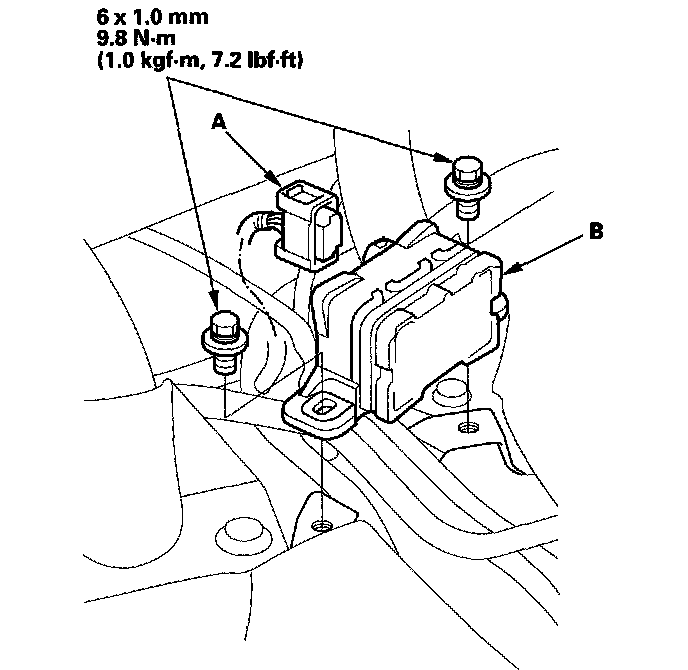 6 x 1.0 mm
9.8 N·m
(1.0 kgf·m, 7.2 lbf·ft)

A

B