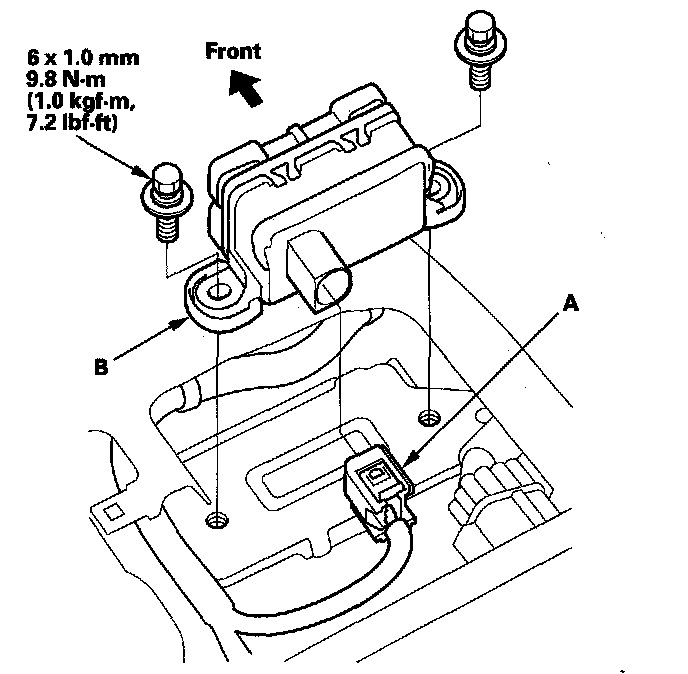 6 x 1.0 mm
9.8 N·m
(1.0 kgf·m,
7.2 lbf·ft)

Front

A

B