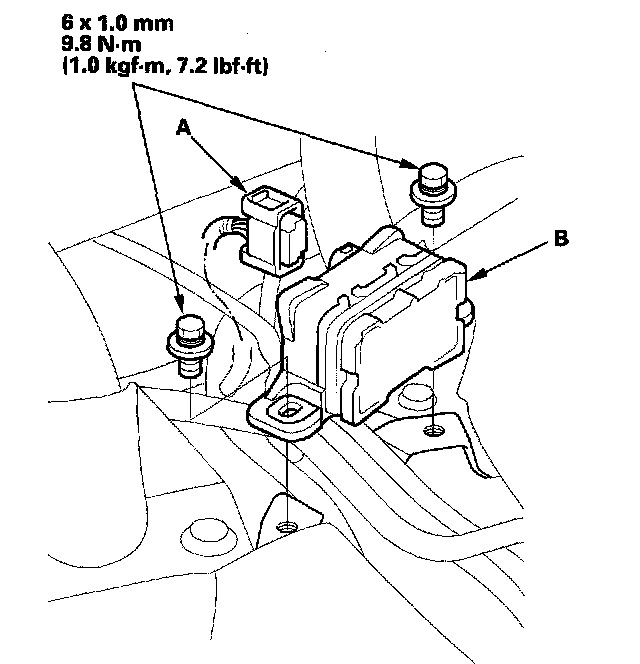 6 x 1.0 mm
9.8 N·m
(1.0 kgf·m, 7.2 lbf·ft)

A

B