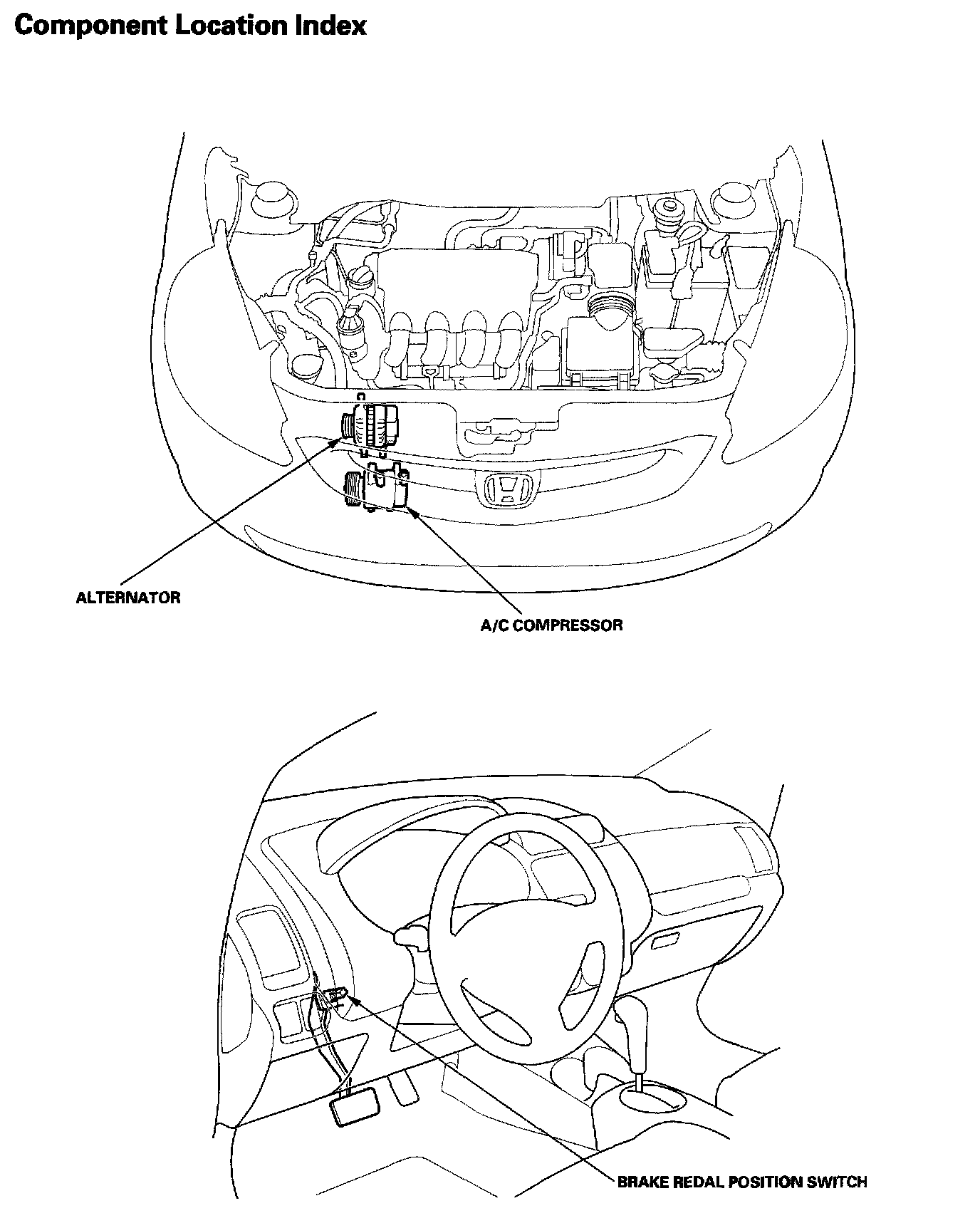 Component Location Index

ALTERNATOR

A/C COMPRESSOR

BRAKE REDAL POSITION SWITCH