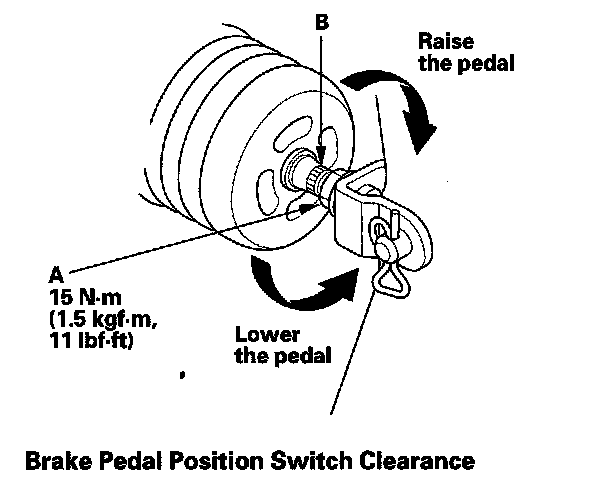 B

Raise the pedal

A
15 N·m
(1.5 kgf·m,
11 lbf·ft)

Lower the pedal

Brake Pedal Position Switch Clearance