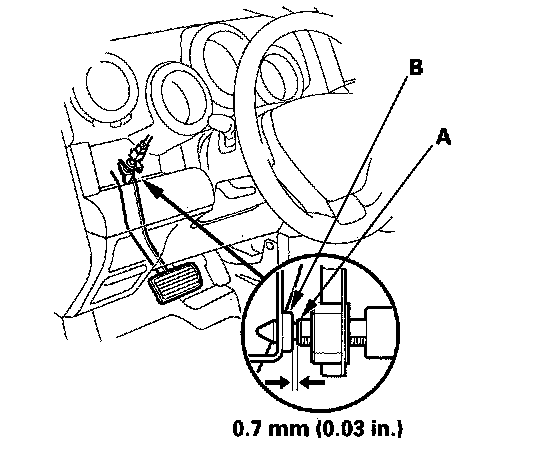 B

A

0.7 mm (0.03 in.)