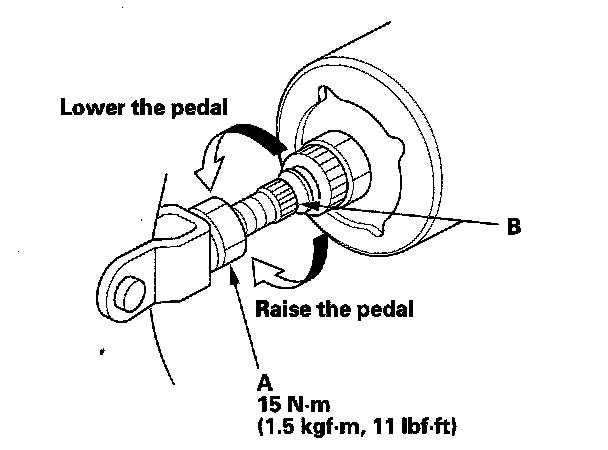 Lower the pedal

B

Raise the pedal

A
15 N·m
(1.5 kgf·m, 11 lbf·ft)