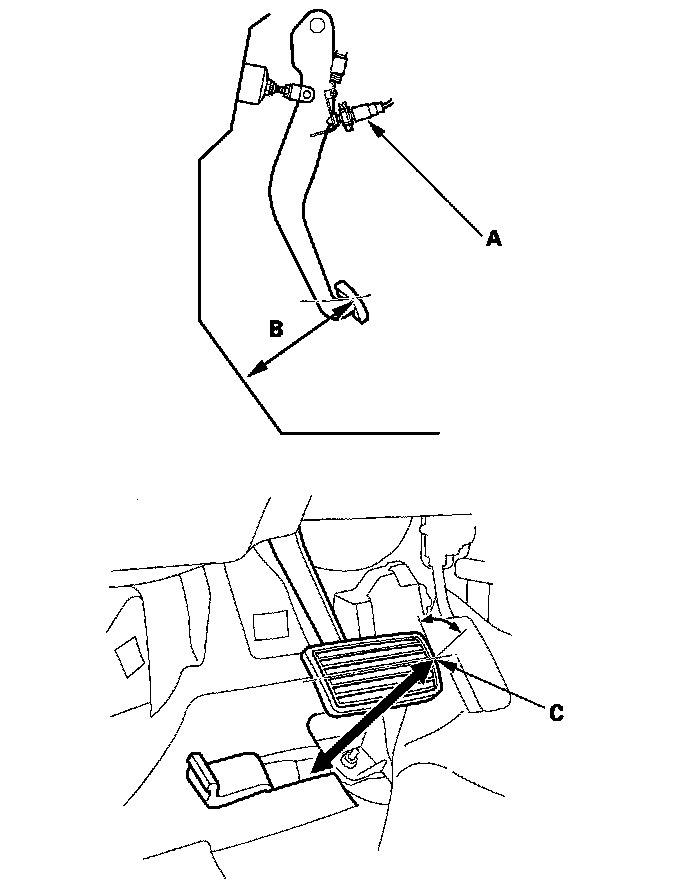 A

B

C