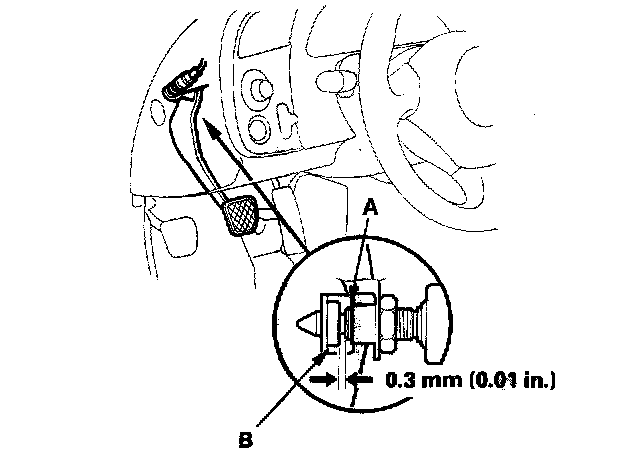 A

0.3 mm (0.01 in.)

B