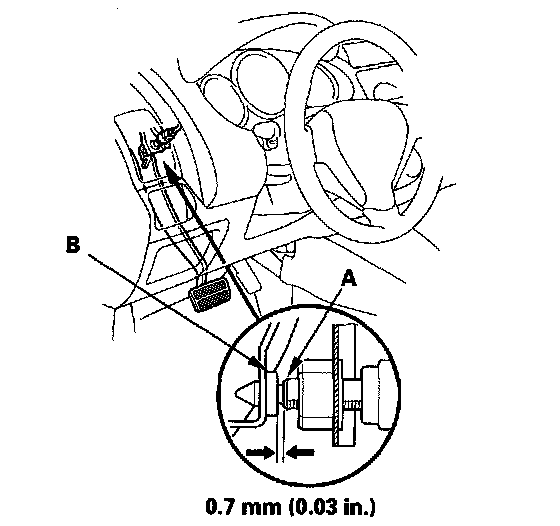 B

A

0.7 mm (0.03 in.)