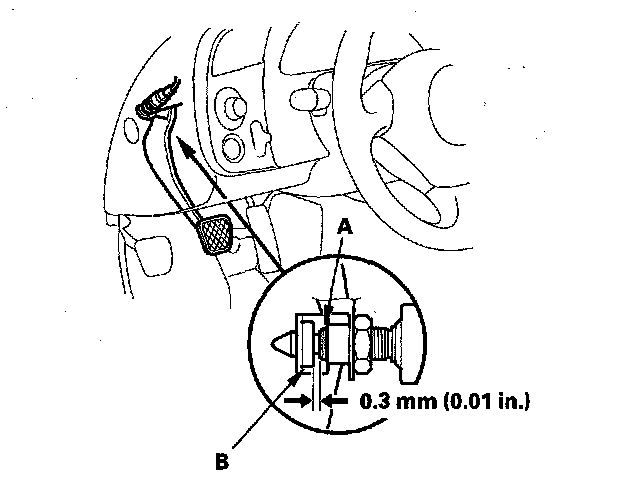 A

0.3 mm (0.01 in.)

B