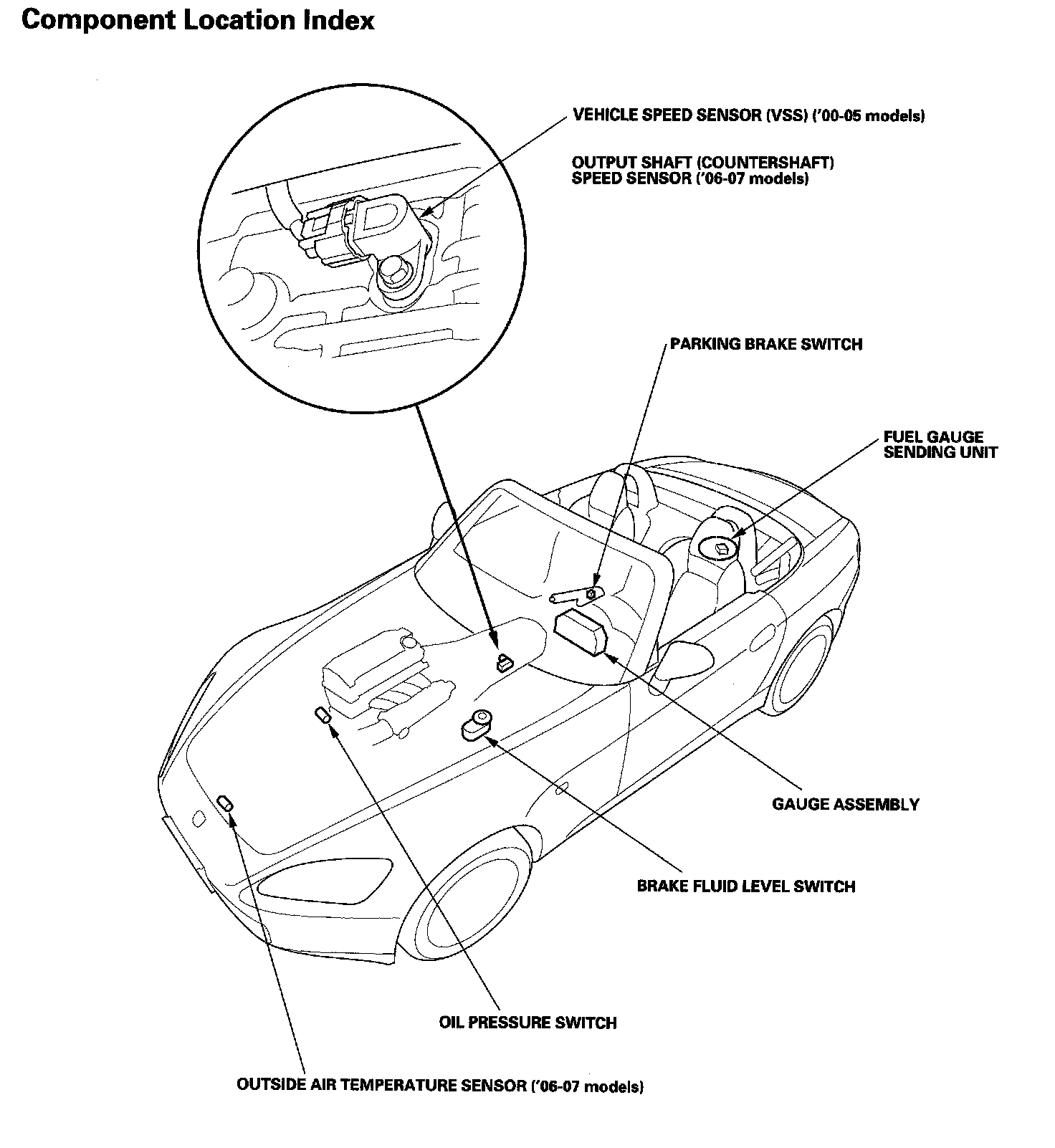 Component Location Index

VEHICLE SPEED SENSOR (VSS) ('00-05 models)

OUTPUT SHAFT (COUNTERSHAFT) SPEED SENSOR ('06-07 models)

PARKING BRAKE SWITCH

FUEL GAUGE SENDING UNIT

GAUGE ASSEMBLY

BRAKE FLUID LEVEL SWITCH

OIL PRESSURE SWITCH

OUTSIDE AIR TEMPERATURE SENSOR ('06-07 models)