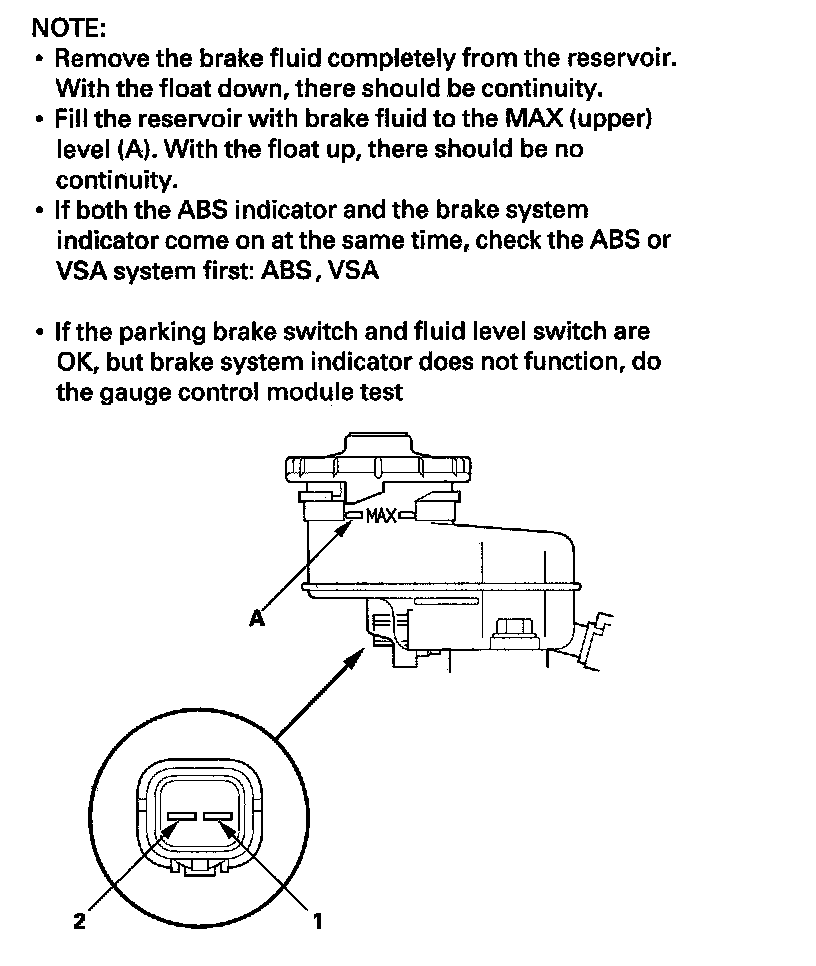 NOTE:
• Remove the brake fluid completely from the reservoir. With the float down, there should be continuity.
• Fill the reservoir with brake fluid to the MAX (upper) level (A). With the float up, there should be no continuity.
• If both the ABS indicator and the brake system indicator come on at the same time, check the ABS or VSA system first: ABS, VSA

• If the parking brake switch and fluid level switch are OK, but brake system indicator does not function, do the gauge control module test

MAX
A
2
1