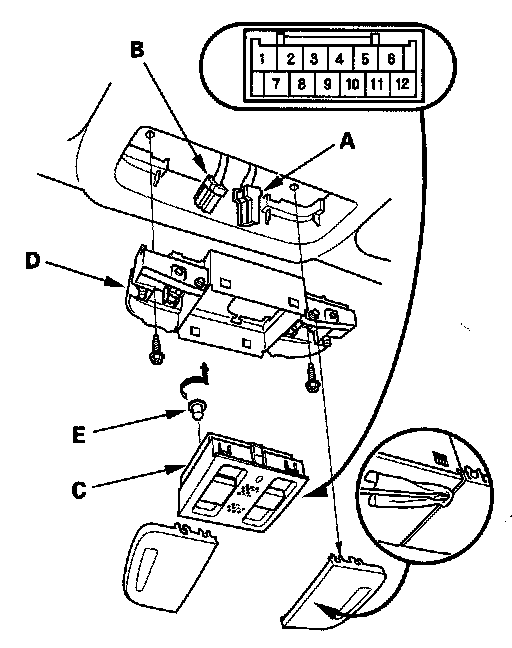 1 2 3 4 5 6
7 8 9 10 11 12

B

A

D

E

C