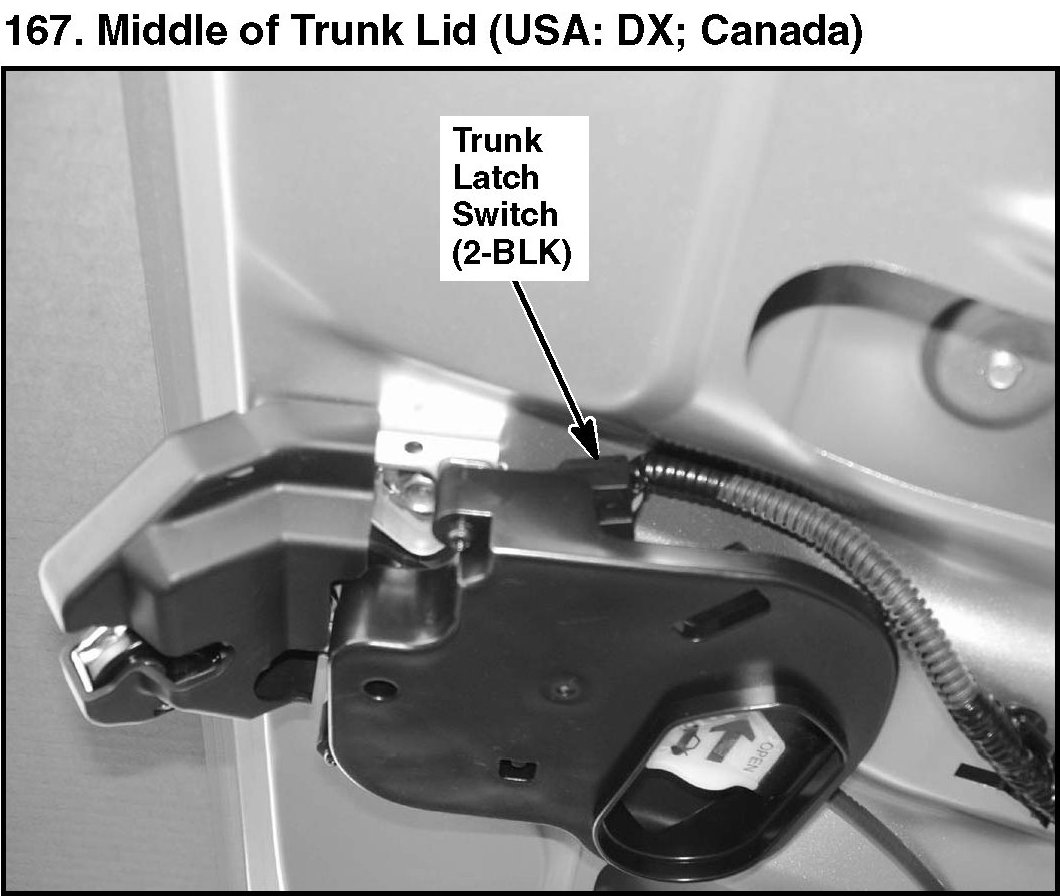 167. Middle of Trunk Lid (USA: DX; Canada)

Trunk Latch Switch (2-BLK)

OPEN