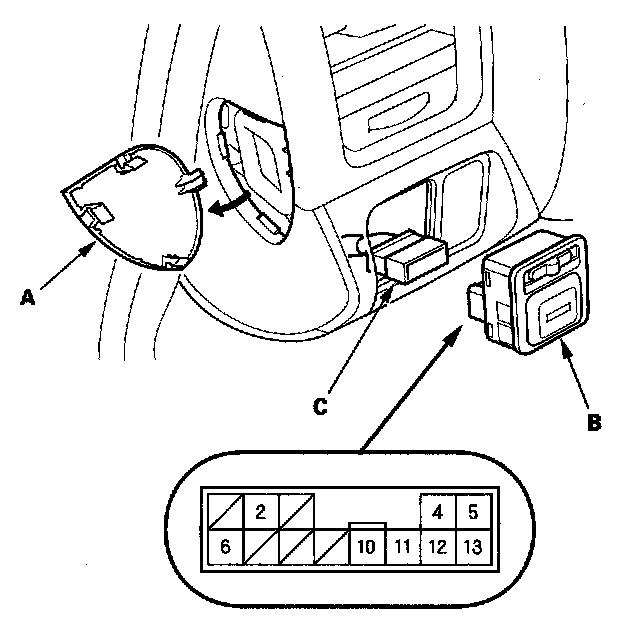 A
C
B

2
4
5
6
10
11
12
13