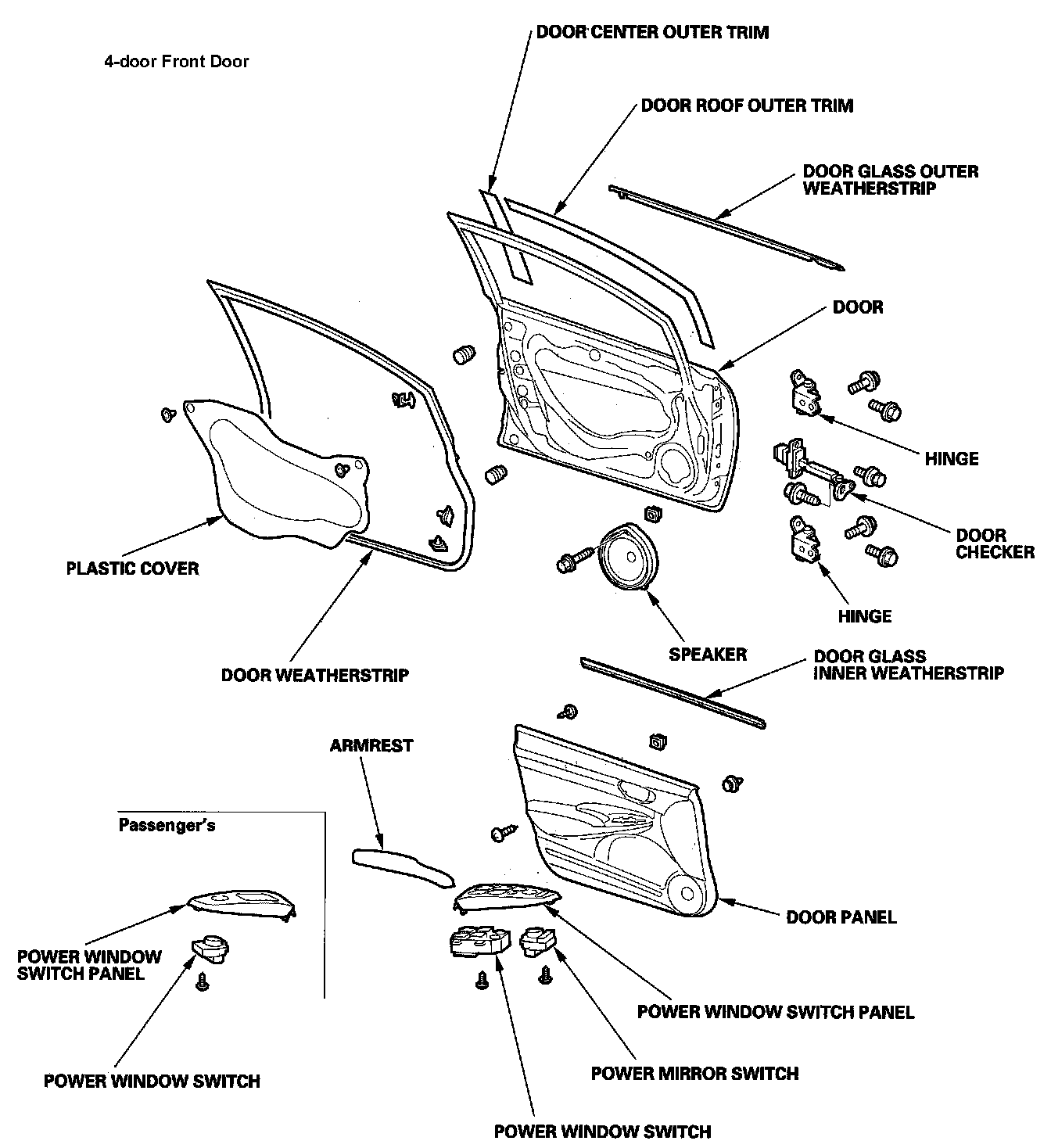 4-door Front Door

DOOR CENTER OUTER TRIM

DOOR ROOF OUTER TRIM

DOOR GLASS OUTER WEATHERSTRIP

DOOR

HINGE

DOOR CHECKER

HINGE

PLASTIC COVER

DOOR WEATHERSTRIP

SPEAKER

DOOR GLASS INNER WEATHERSTRIP

ARMREST

Passenger's

POWER WINDOW SWITCH PANEL

POWER WINDOW SWITCH

DOOR PANEL

POWER WINDOW SWITCH PANEL

POWER MIRROR SWITCH

POWER WINDOW SWITCH