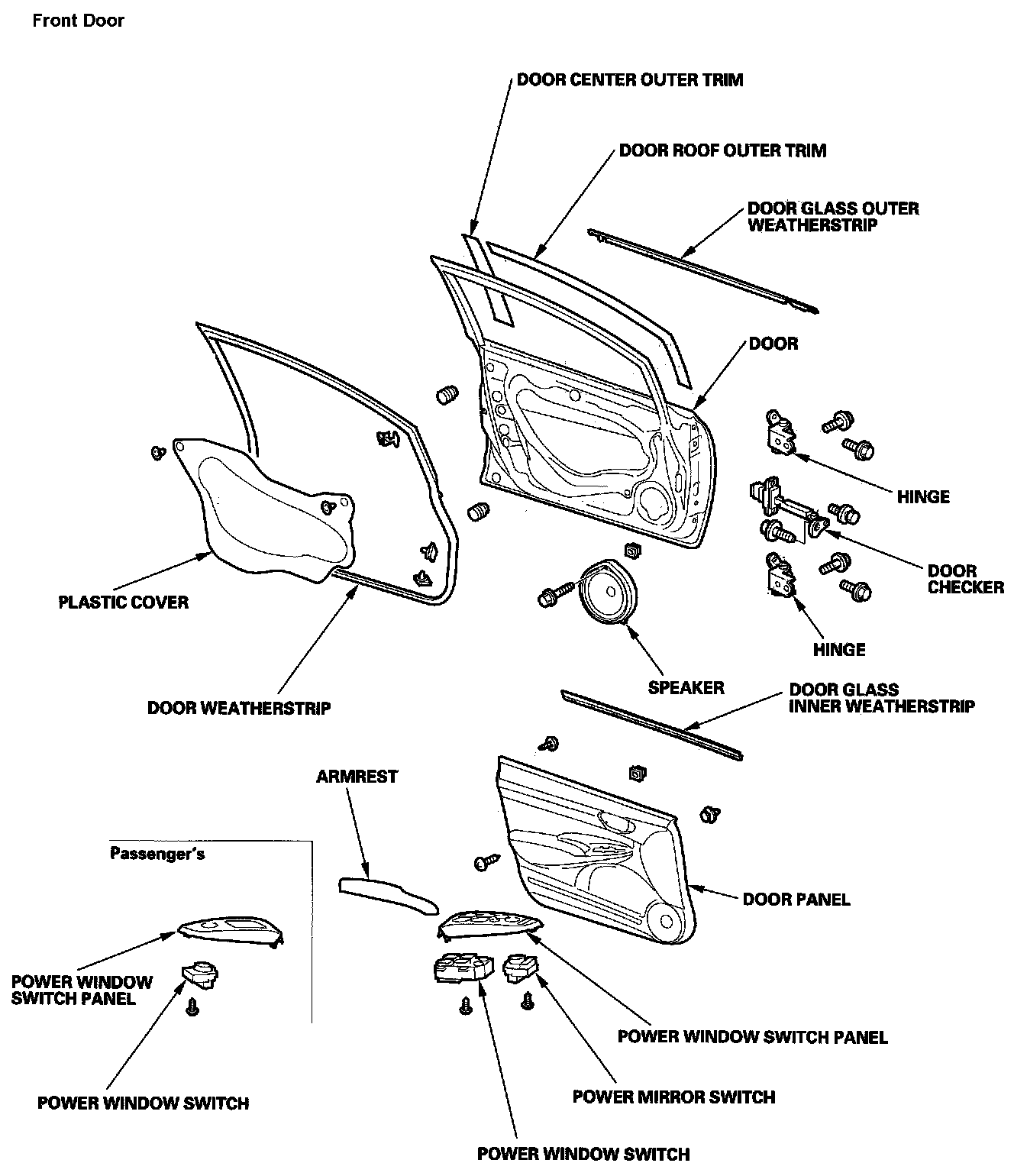 Front Door

DOOR CENTER OUTER TRIM

DOOR ROOF OUTER TRIM

DOOR GLASS OUTER WEATHERSTRIP

DOOR

HINGE

DOOR CHECKER

HINGE

PLASTIC COVER

DOOR WEATHERSTRIP

SPEAKER

DOOR GLASS INNER WEATHERSTRIP

ARMREST

Passenger's

DOOR PANEL

POWER WINDOW SWITCH PANEL

POWER WINDOW SWITCH

POWER WINDOW SWITCH PANEL

POWER MIRROR SWITCH

POWER WINDOW SWITCH