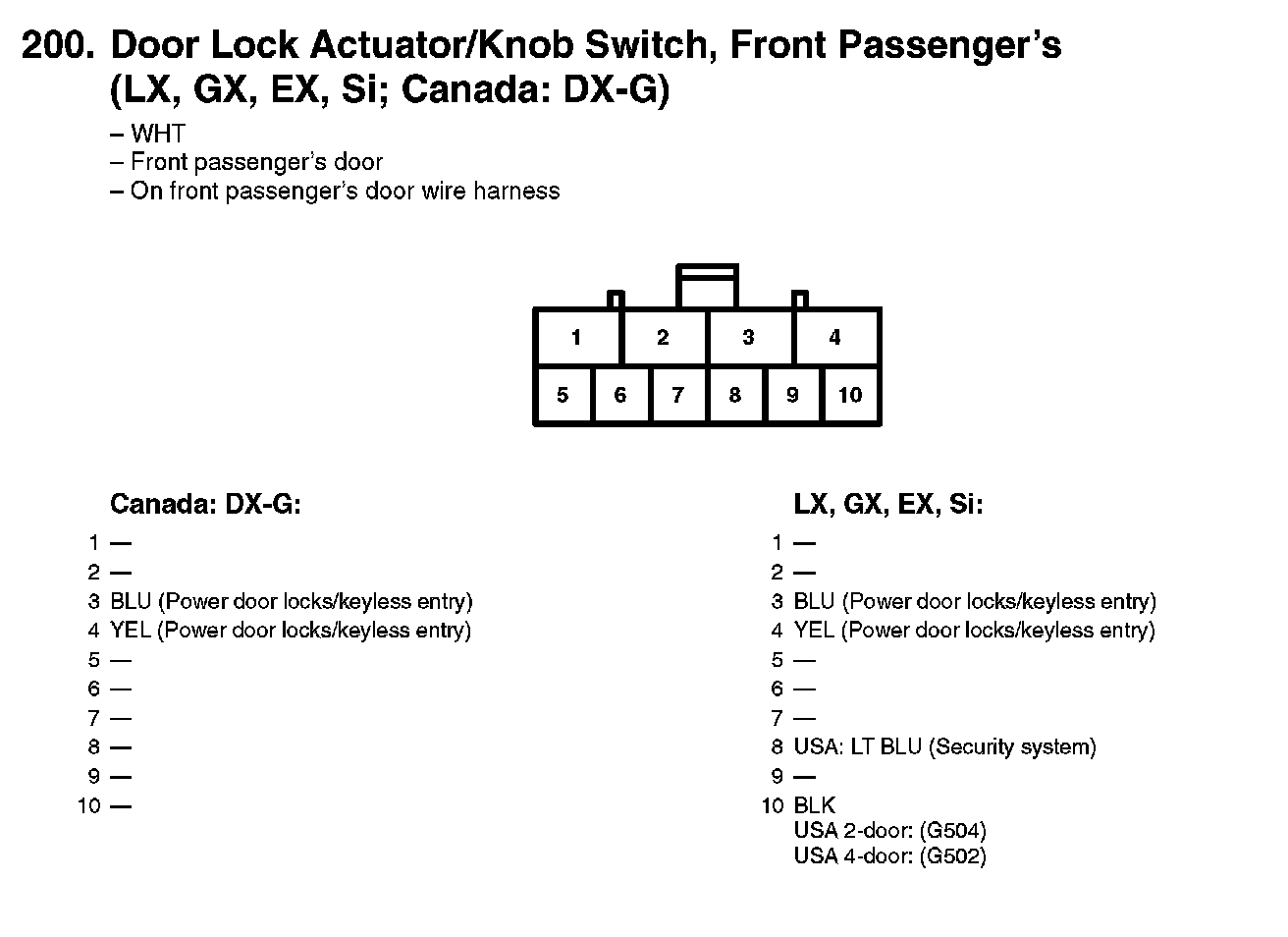 200. Door Lock Actuator/Knob Switch, Front Passenger's (LX, GX, EX, Si; Canada: DX-G)

– WHT
– Front passenger's door
– On front passenger's door wire harness

1 2 3 4
5 6 7 8 9 10

Canada: DX-G:
1 —
2 —
3 BLU (Power door locks/keyless entry)
4 YEL (Power door locks/keyless entry)
5 —
6 —
7 —
8 —
9 —
10 —

LX, GX, EX, Si:
1 —
2 —
3 BLU (Power door locks/keyless entry)
4 YEL (Power door locks/keyless entry)
5 —
6 —
7 —
8 USA: LT BLU (Security system)
9 —
10 BLK
USA 2-door: (G504)
USA 4-door: (G502)