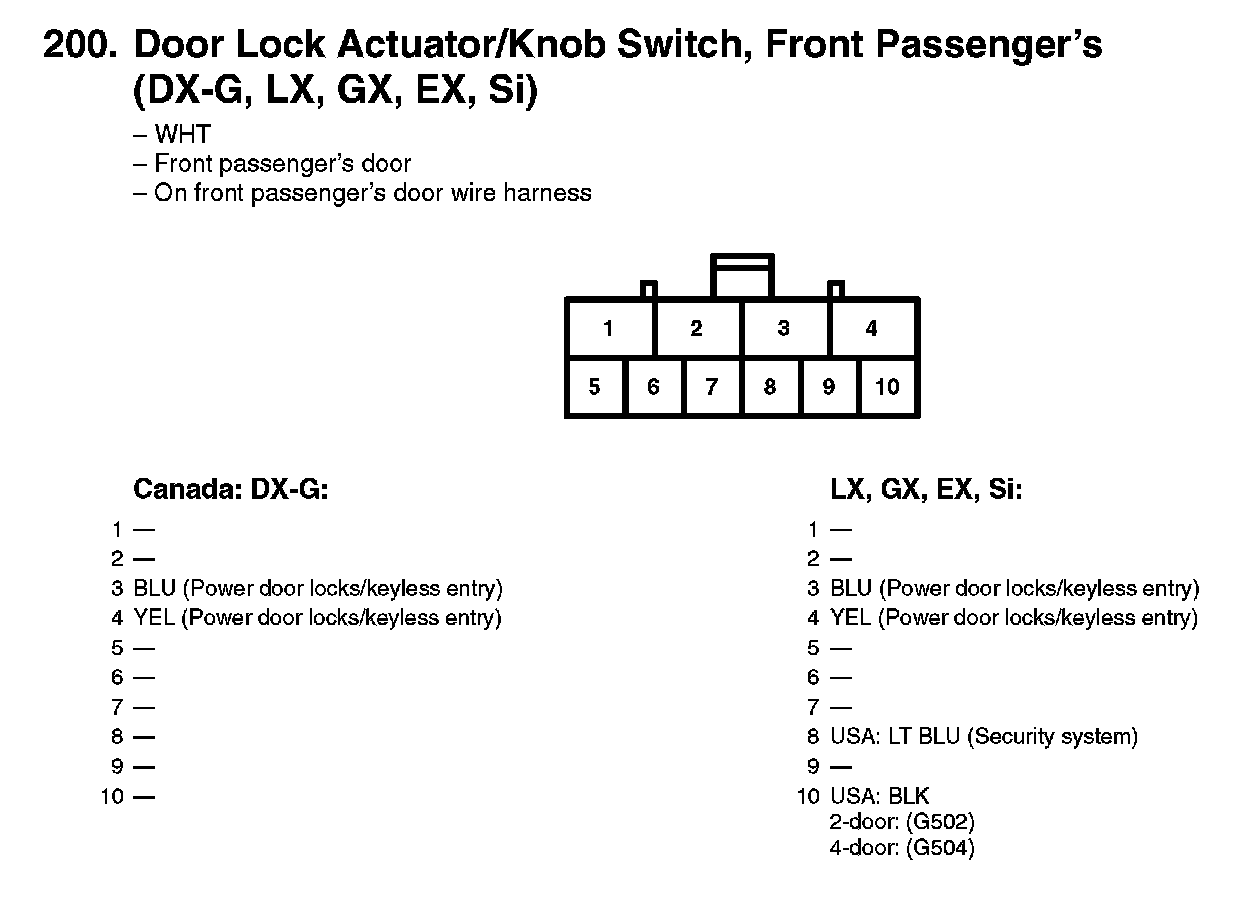 200. Door Lock Actuator/Knob Switch, Front Passenger's (DX-G, LX, GX, EX, Si)

– WHT
– Front passenger's door
– On front passenger's door wire harness

1 2 3 4
5 6 7 8 9 10

Canada: DX-G:

1 —
2 —
3 BLU (Power door locks/keyless entry)
4 YEL (Power door locks/keyless entry)
5 —
6 —
7 —
8 —
9 —
10 —

LX, GX, EX, Si:

1 —
2 —
3 BLU (Power door locks/keyless entry)
4 YEL (Power door locks/keyless entry)
5 —
6 —
7 —
8 USA: LT BLU (Security system)
9 —
10 USA: BLK
2-door: (G502)
4-door: (G504)