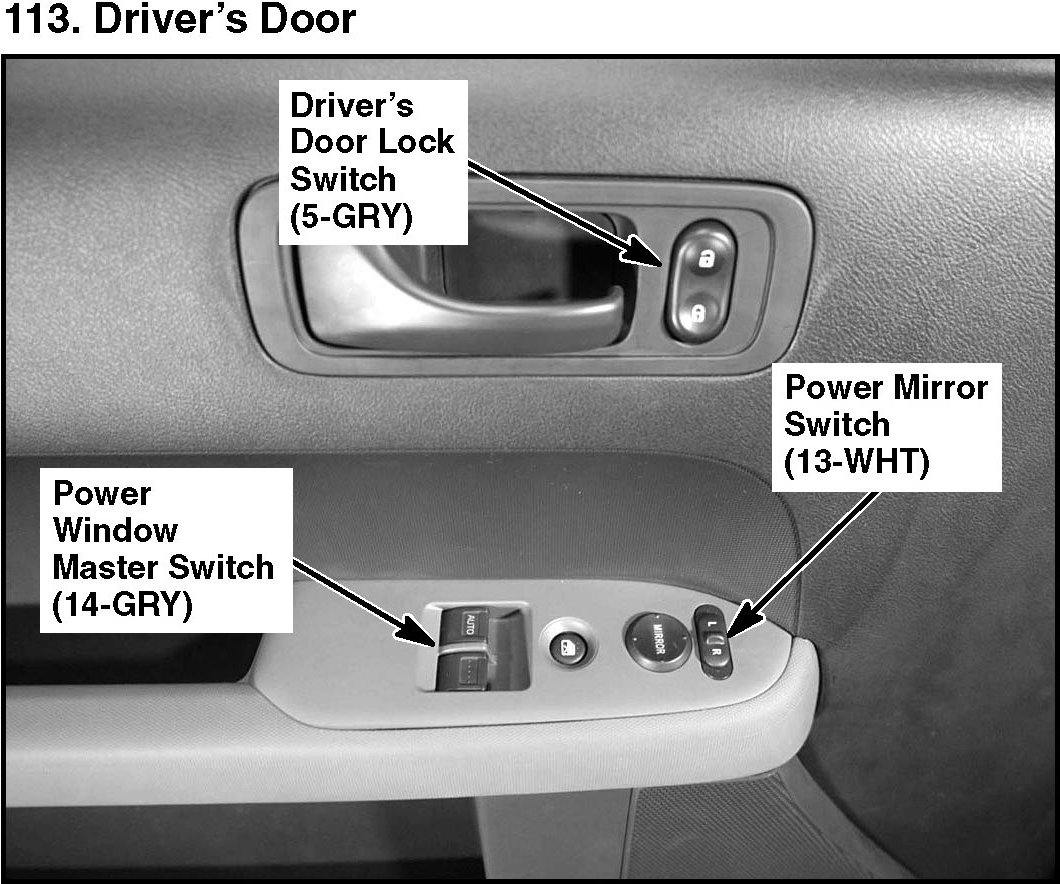 113. Driver's Door

Driver's Door Lock Switch (5-GRY)

Power Mirror Switch (13-WHT)

Power Window Master Switch (14-GRY)

AUTO

MIRROR

L R